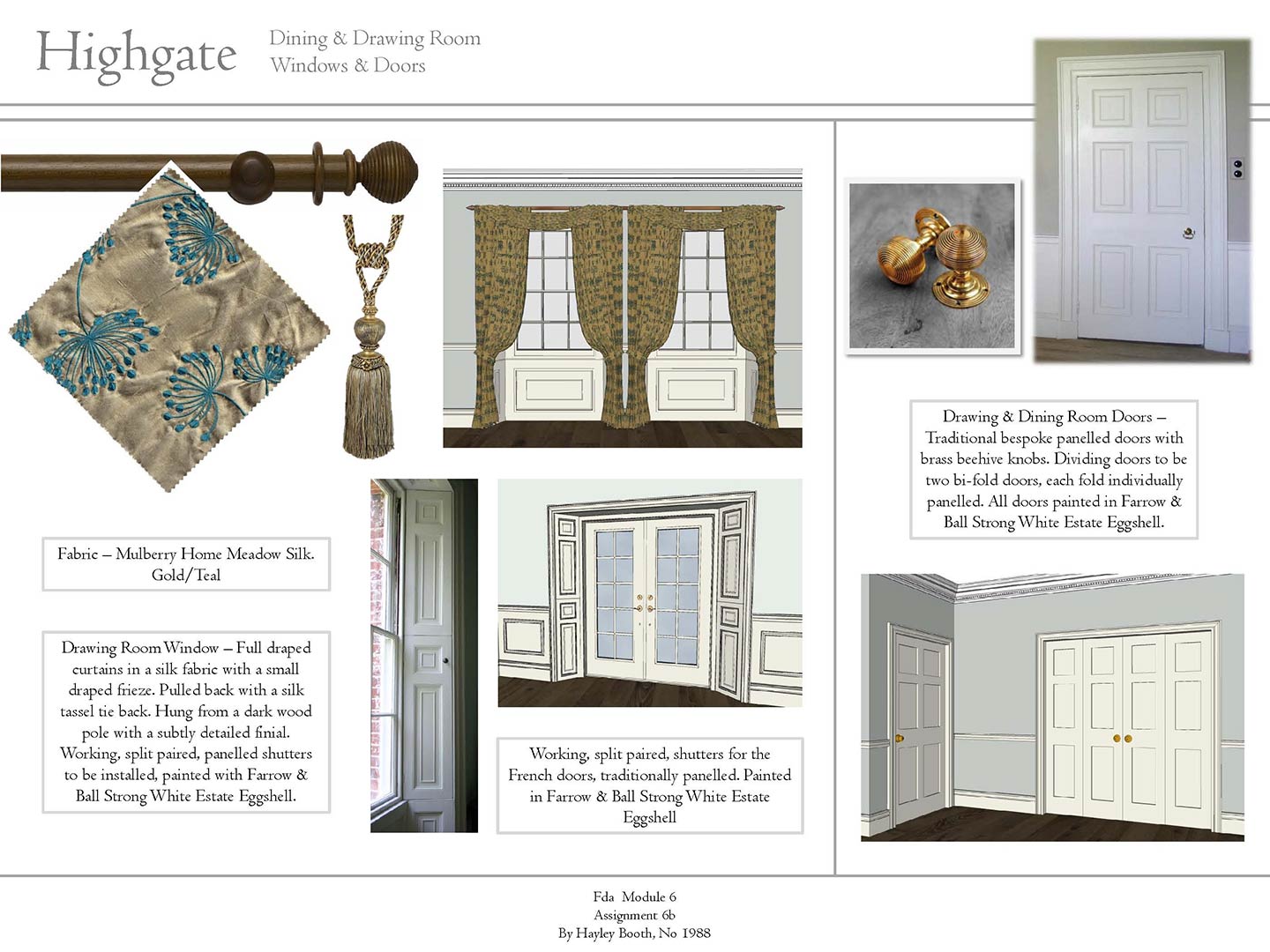 Highgate

Dining & Drawing Room
Windows & Doors

Fabric – Mulberry Home Meadow Silk. Gold/Teal

Drawing Room Window – Full draped curtains in a silk fabric with a small draped frieze. Pulled back with a silk tassel tie back. Hung from a dark wood pole with a subtly detailed finial. Working, split paired, panelled shutters to be installed, painted with Farrow & Ball Strong White Estate Eggshell.

Working, split paired, shutters for the French doors, traditionally panelled. Painted in Farrow & Ball Strong White Estate Eggshell

Drawing & Dining Room Doors – Traditional bespoke panelled doors with brass beehive knobs. Dividing doors to be two bi-fold doors, each fold individually panelled. All doors painted in Farrow & Ball Strong White Estate Eggshell.

Fda Module 6
Assignment 6b
By Hayley Booth, No 1988