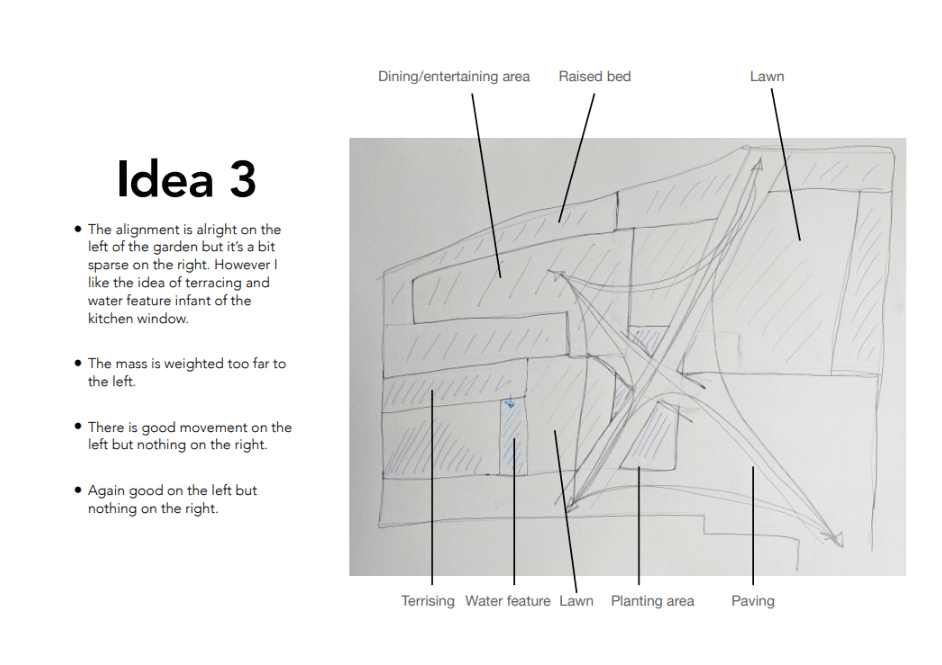 Idea 3

• The alignment is alright on the left of the garden but it's a bit sparse on the right. However I like the idea of terracing and water feature infant of the kitchen window.

• The mass is weighted too far to the left.

• There is good movement on the left but nothing on the right.

• Again good on the left but nothing on the right.

Dining/entertaining area

Raised bed

Lawn

Terrising

Water feature

Lawn

Planting area

Paving