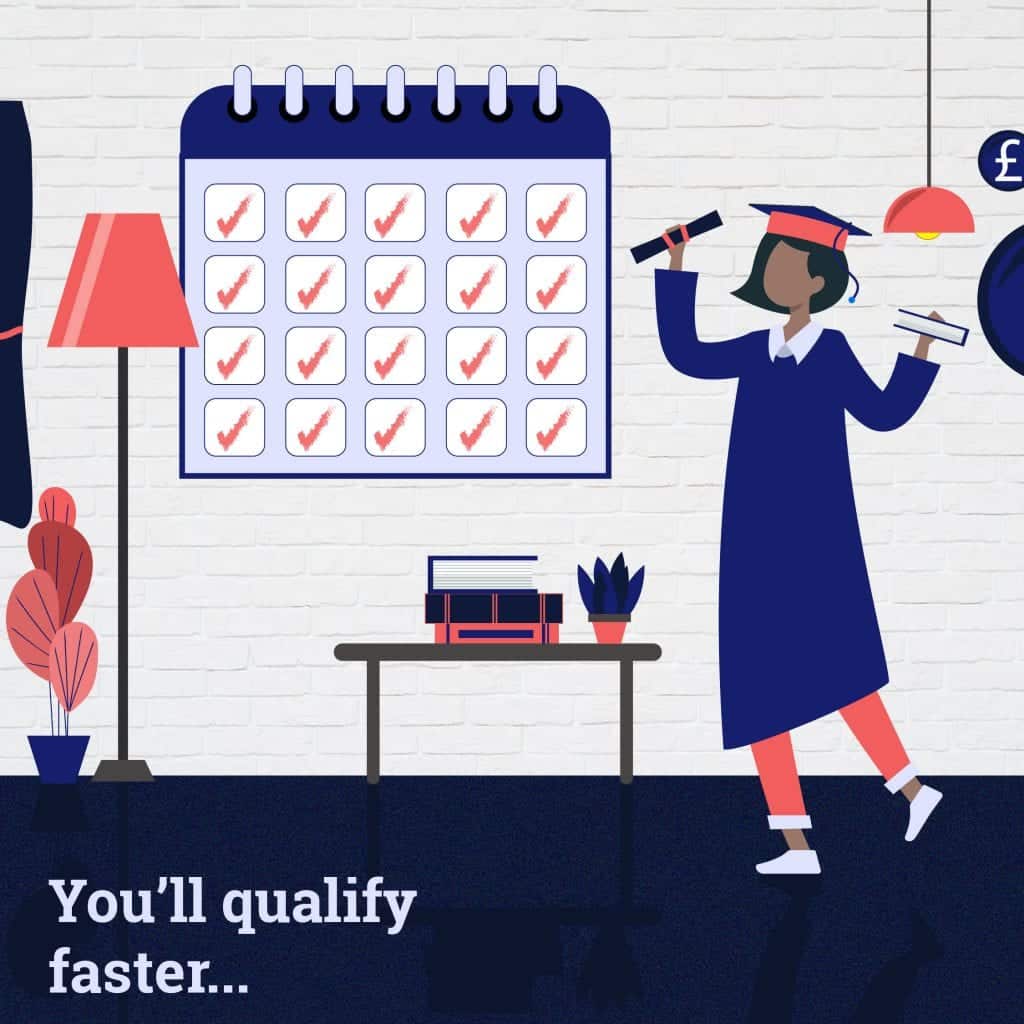 £

You'll qualify faster...