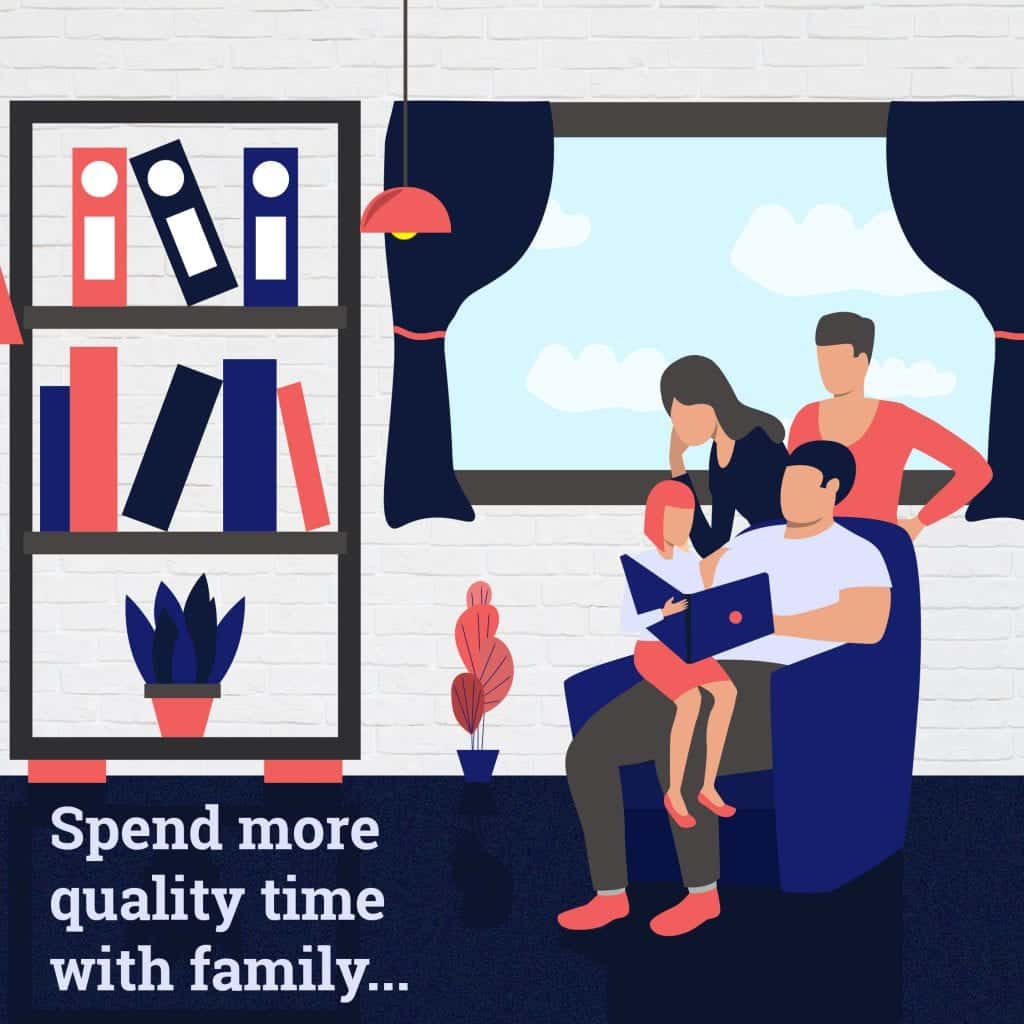 Spend more quality time with family...