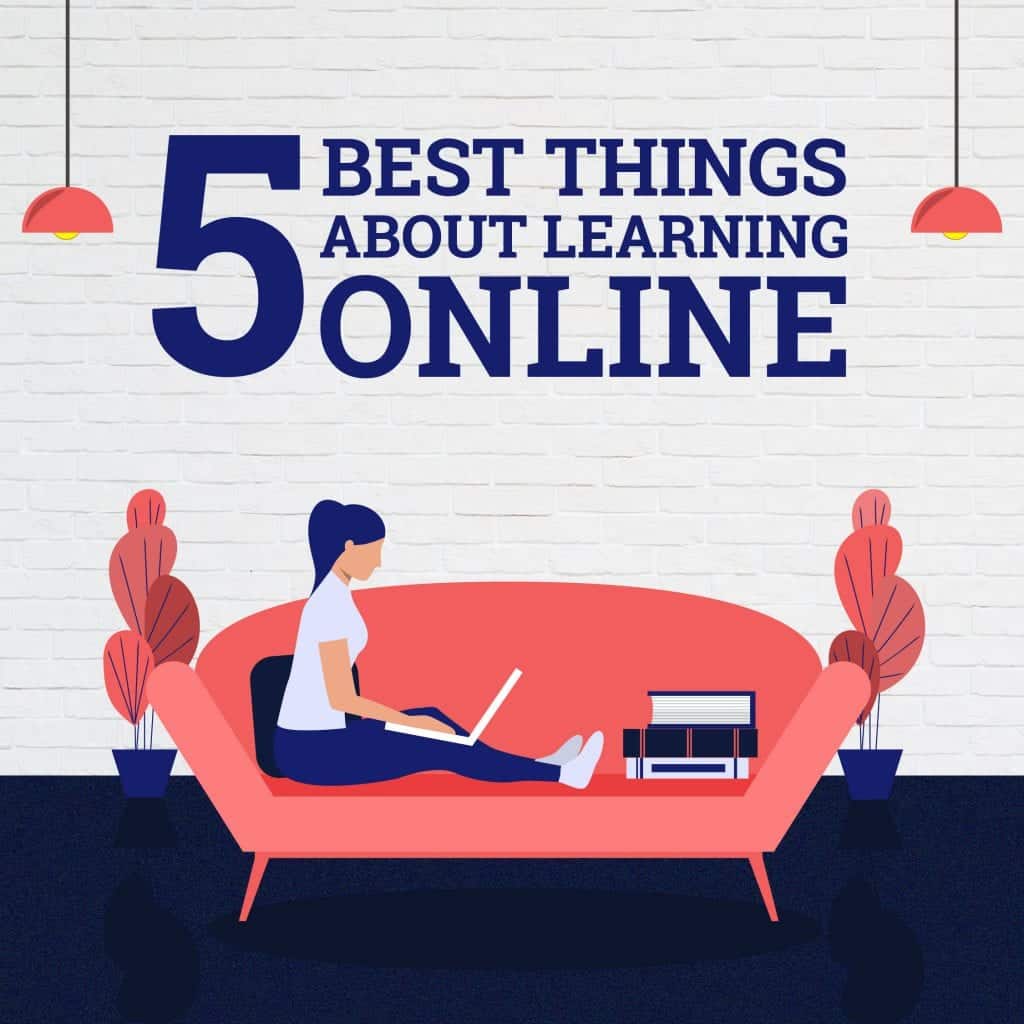 5 BEST THINGS ABOUT LEARNING ONLINE