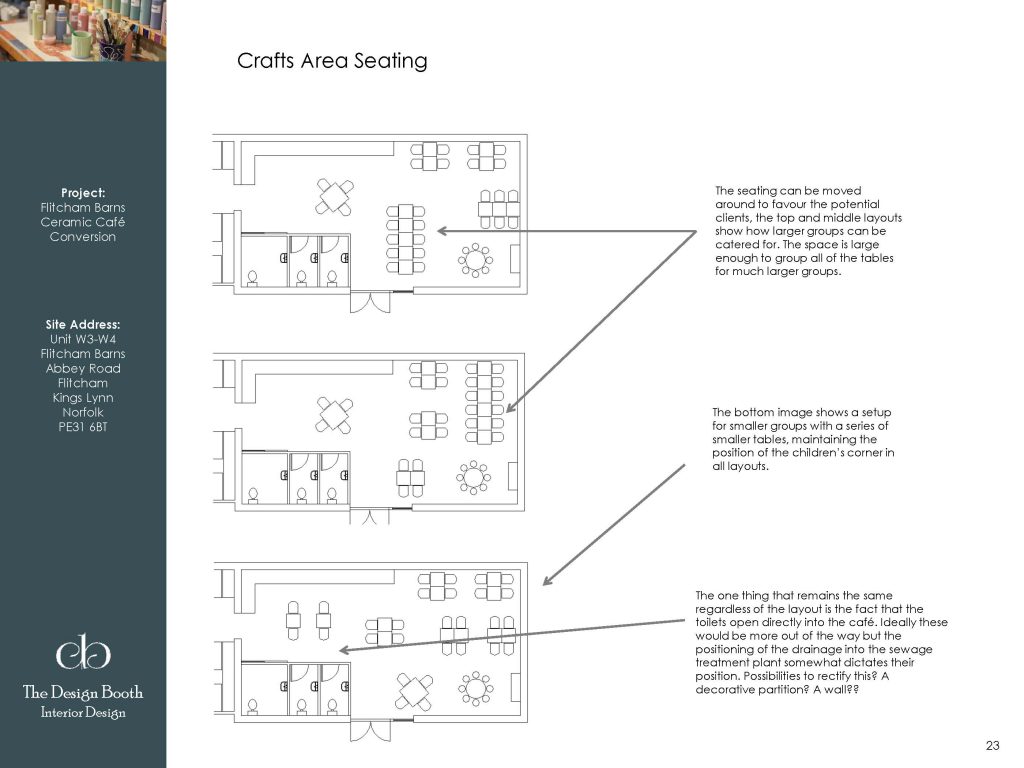 Project:
Flitcham Barns
Ceramic Café
Conversion

Site Address:
Unit W3-W4
Flitcham Barns
Abbey Road
Flitcham
Kings Lynn
Norfolk
PE31 6BT

db
The Design Booth
Interior Design

Crafts Area Seating

The seating can be moved around to favour the potential clients, the top and middle layouts show how larger groups can be catered for. The space is large enough to group all of the tables for much larger groups.

The bottom image shows a setup for smaller groups with a series of smaller tables, maintaining the position of the children's corner in all layouts.

The one thing that remains the same regardless of the layout is the fact that the toilets open directly into the café. Ideally these would be more out of the way but the positioning of the drainage into the sewage treatment plant somewhat dictates their position. Possibilities to rectify this? A decorative partition? A wall??

23